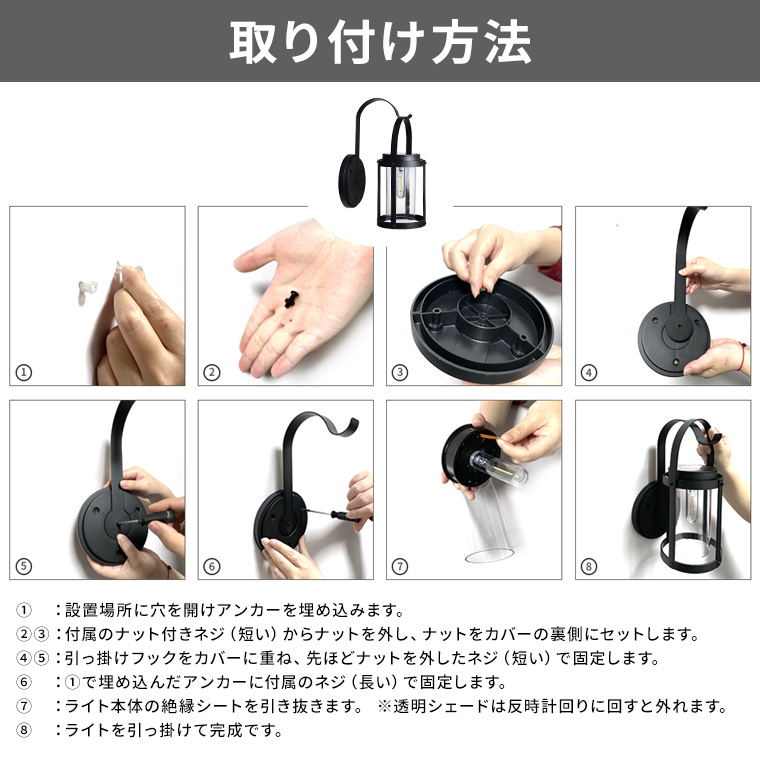 取り付け方法

①

②

③

④

⑤

⑥

⑦

⑧

①　：設置場所に穴を開けアンカーを埋め込みます。
②③：付属のナット付きネジ（短い）からナットを外し、ナットをカバーの裏側にセットします。
④⑤：引っ掛けフックをカバーに重ね、先ほどナットを外したネジ（短い）で固定します。
⑥　：①で埋め込んだアンカーに付属のネジ（長い）で固定します。
⑦　：ライト本体の絶縁シートを引き抜きます。 ※透明シェードは反時計回りに回すと外れます。
⑧　：ライトを引っ掛けて完成です。