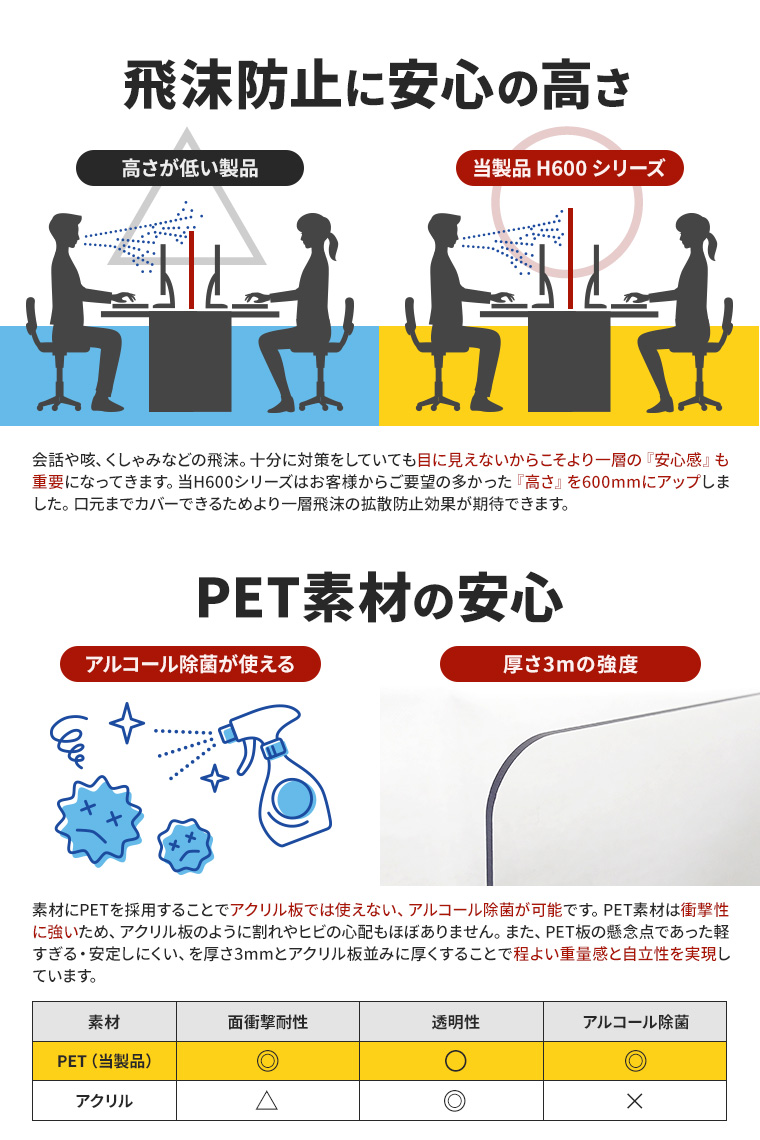 飛沫防止に安心の高さ

高さが低い製品

当製品 H600 シリーズ

会話や咳、くしゃみなどの飛沫。十分に対策をしていても目に見えないからこそより一層の『安心感』も重要になってきます。当H600シリーズはお客様からご要望の多かった『高さ』を600mmにアップしました。口元までカバーできるためより一層飛沫の拡散防止効果が期待できます。

PET素材の安心

アルコール除菌が使える

厚さ3mの強度

素材にPETを採用することでアクリル板では使えない、アルコール除菌が可能です。PET素材は衝撃性に強いため、アクリル板のように割れやヒビの心配もほぼありません。また、PET板の懸念点であった軽すぎる・安定しにくい、を厚さ3mmとアクリル板並みに厚くすることで程よい重量感と自立性を実現しています。

| 素材 | 面衝撃耐性 | 透明性 | アルコール除菌 |
|---|---|---|---|
| PET（当製品） | ◎ | ○ | ◎ |
| アクリル | △ | ◎ | × |