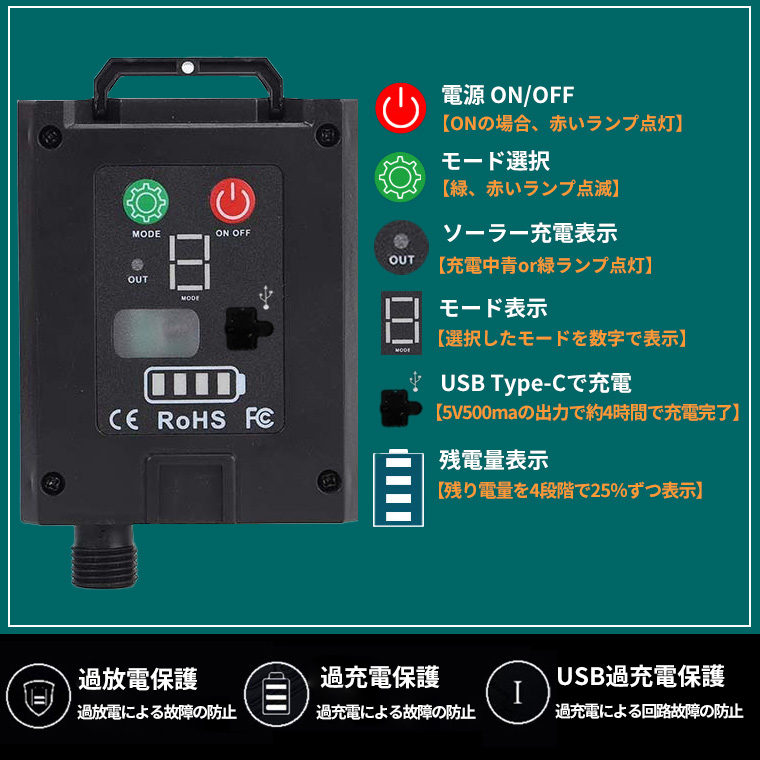 MODE
ON OFF
OUT
MODE
CE RoHS FC

電源 ON/OFF
【ONの場合、赤いランプ点灯】

モード選択
【緑、赤いランプ点滅】

OUT
ソーラー充電表示
【充電中青or緑ランプ点灯】

MODE
モード表示
【選択したモードを数字で表示】

USB Type-Cで充電
【5V500maの出力で約4時間で充電完了】

残電量表示
【残り電量を4段階で25%ずつ表示】

過放電保護
過放電による故障の防止

過充電保護
過充電による故障の防止

USB過充電保護
過充電による回路故障の防止