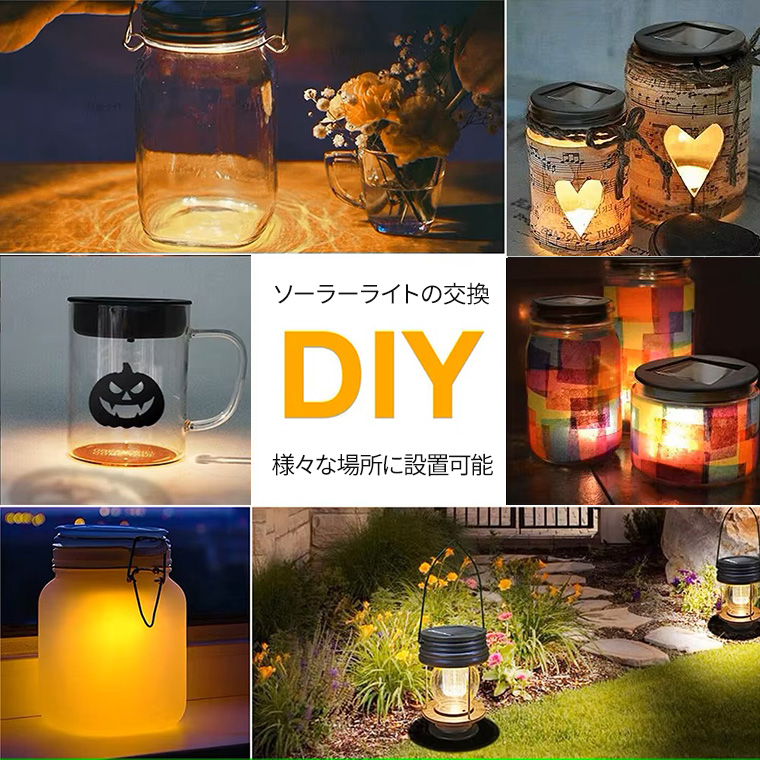 ソーラーライトの交換

DIY

様々な場所に設置可能