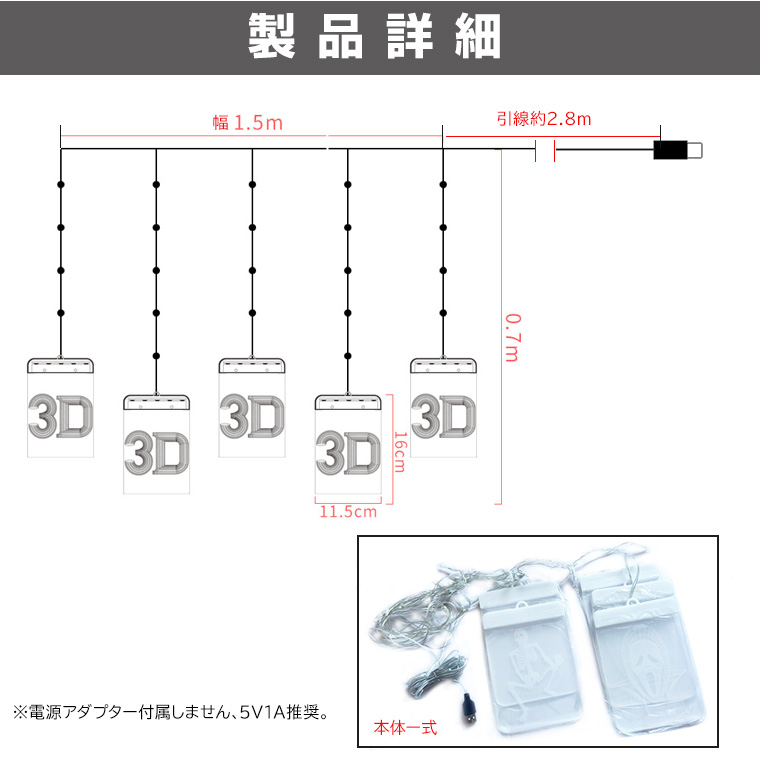 製品詳細

幅 1.5m

引線約2.8m

0.7m

3D

3D

3D

3D

3D

16cm

11.5cm

※電源アダプター付属しません、5V1A推奨。

本体一式