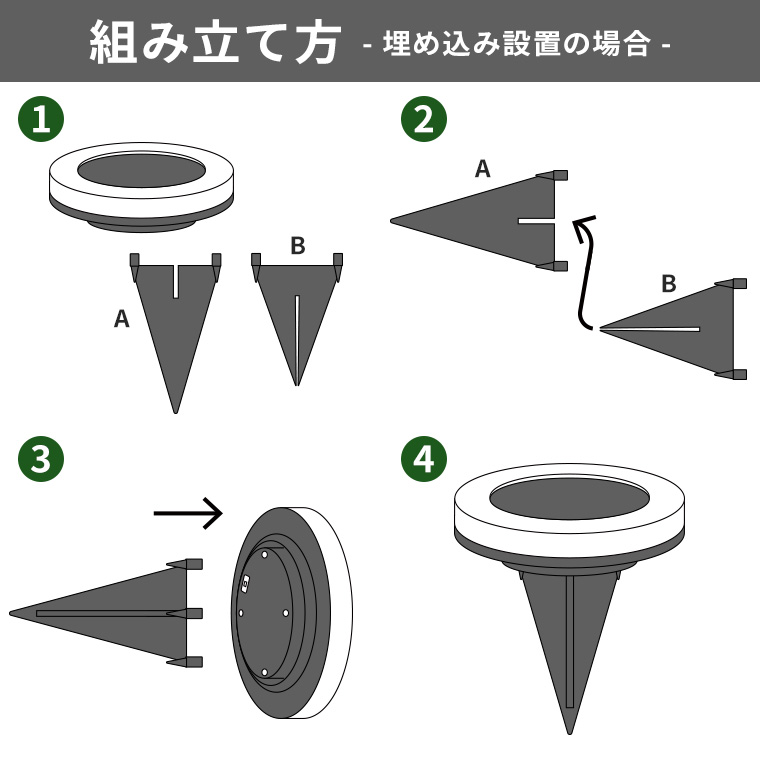 組み立て方 - 埋め込み設置の場合 -

1

B

A

2

A

B

3

4