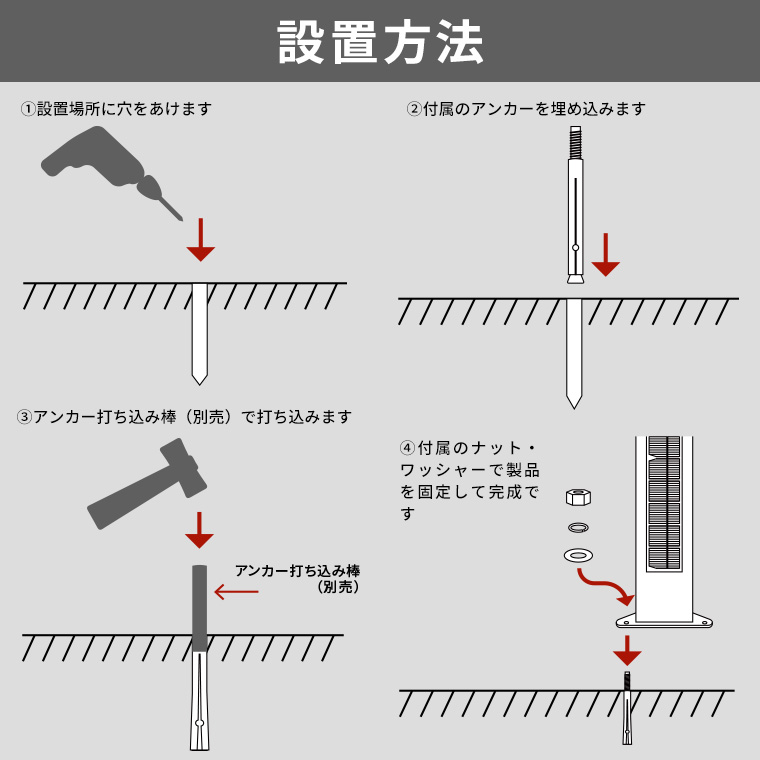 設置方法

①設置場所に穴をあけます

②付属のアンカーを埋め込みます

③アンカー打ち込み棒（別売）で打ち込みます

アンカー打ち込み棒（別売）

④付属のナット・ワッシャーで製品を固定して完成です