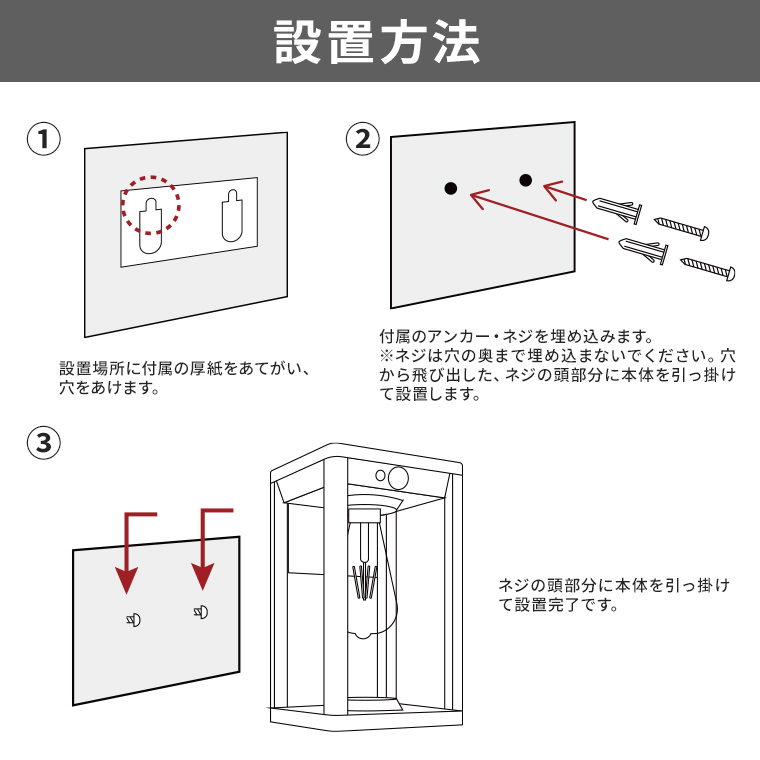 設置方法

①

設置場所に付属の厚紙をあてがい、穴をあけます。

②

付属のアンカー・ネジを埋め込みます。
※ネジは穴の奥まで埋め込まないでください。穴から飛び出した、ネジの頭部分に本体を引っ掛けて設置します。

③

ネジの頭部分に本体を引っ掛けて設置完了です。