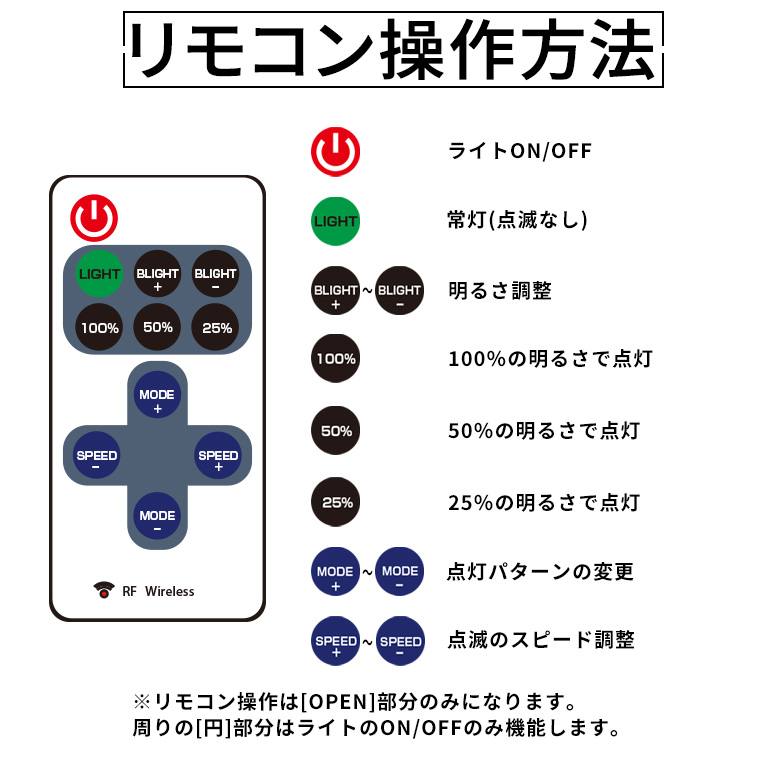 リモコン操作方法

LIGHT
BLIGHT +
BLIGHT −
100%
50%
25%
MODE +
SPEED −
SPEED +
MODE −
RF Wireless

ライトON/OFF

LIGHT
常灯(点滅なし)

BLIGHT + ~ BLIGHT −
明るさ調整

100%
100%の明るさで点灯

50%
50%の明るさで点灯

25%
25%の明るさで点灯

MODE + ~ MODE −
点灯パターンの変更

SPEED + ~ SPEED −
点滅のスピード調整

※リモコン操作は[OPEN]部分のみになります。
周りの[円]部分はライトのON/OFFのみ機能します。