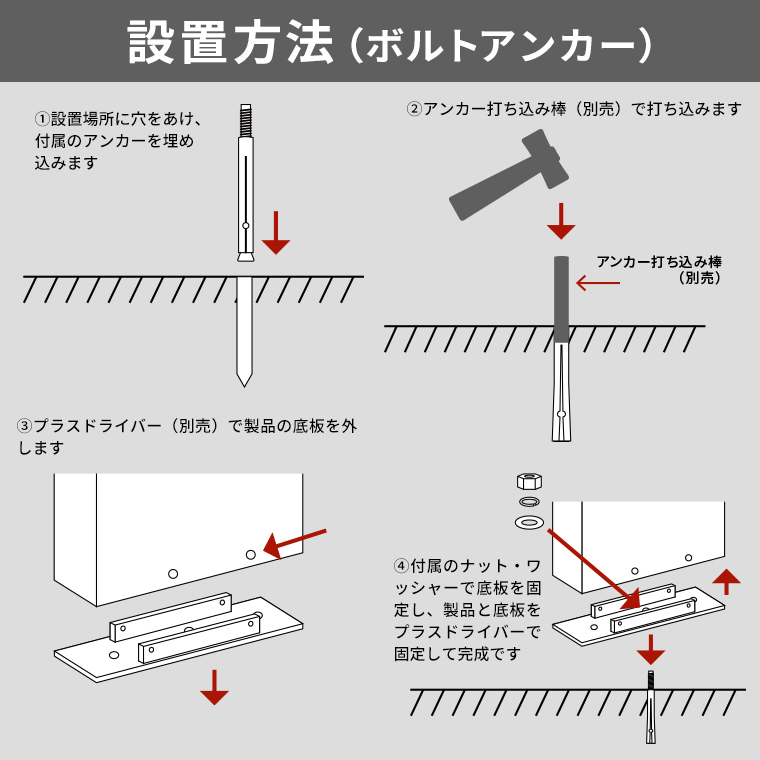 設置方法（ボルトアンカー）

①設置場所に穴をあけ、付属のアンカーを埋め込みます

②アンカー打ち込み棒（別売）で打ち込みます

アンカー打ち込み棒（別売）

③プラスドライバー（別売）で製品の底板を外します

④付属のナット・ワッシャーで底板を固定し、製品と底板をプラスドライバーで固定して完成です