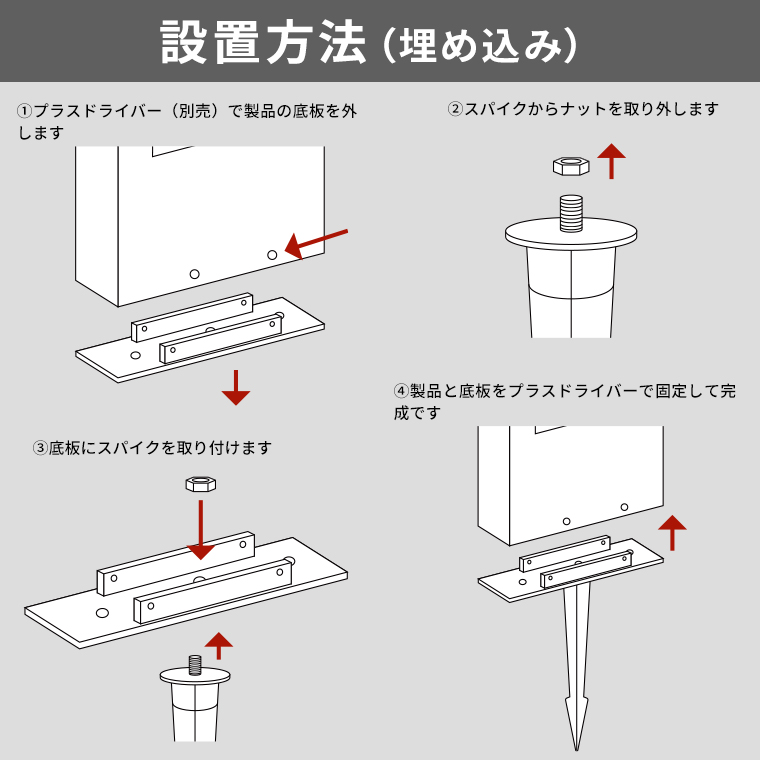 設置方法（埋め込み）

①プラスドライバー（別売）で製品の底板を外します

②スパイクからナットを取り外します

③底板にスパイクを取り付けます

④製品と底板をプラスドライバーで固定して完成です