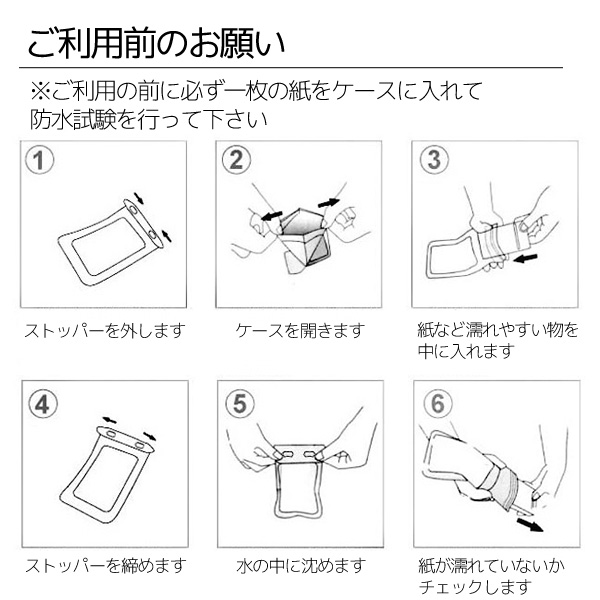 ご利用前のお願い

※ご利用の前に必ず一枚の紙をケースに入れて防水試験を行って下さい

1

ストッパーを外します

2

ケースを開きます

3

紙など濡れやすい物を中に入れます

4

ストッパーを締めます

5

水の中に沈めます

6

紙が濡れていないかチェックします