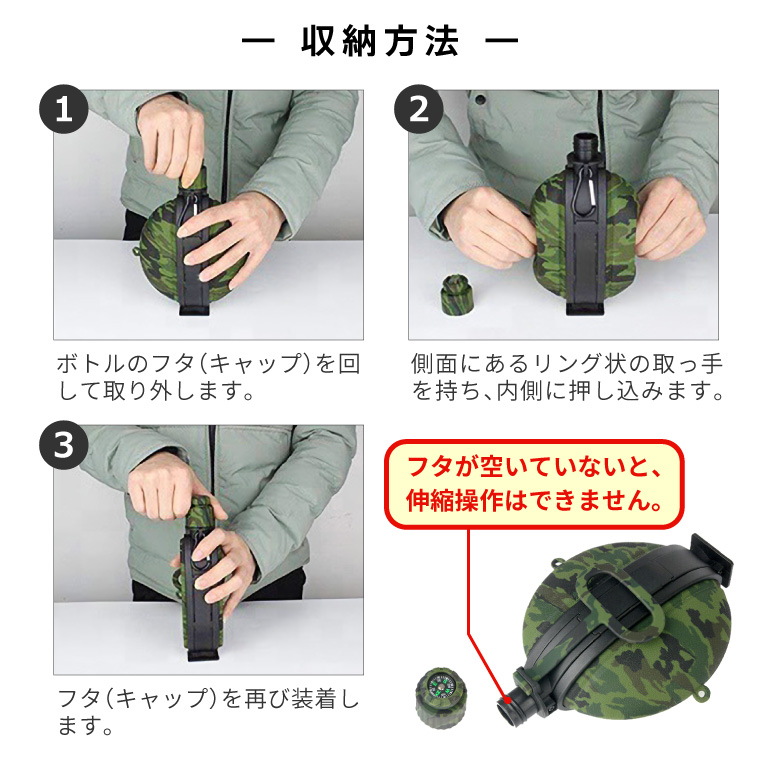 — 収納方法 —

1

ボトルのフタ(キャップ)を回して取り外します。

2

側面にあるリング状の取っ手を持ち、内側に押し込みます。

3

フタ(キャップ)を再び装着します。

フタが空いていないと、伸縮操作はできません。