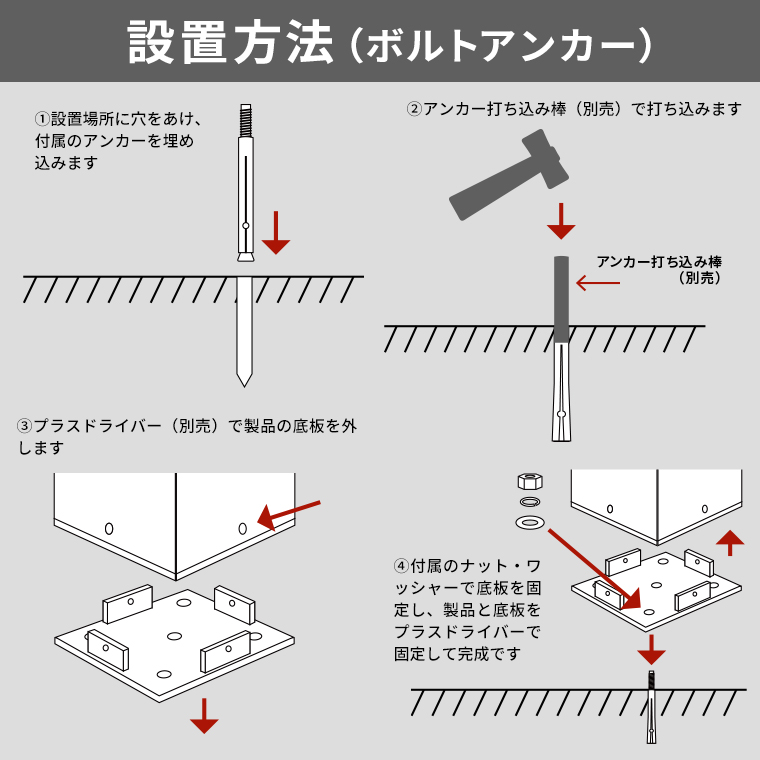 設置方法（ボルトアンカー）

①設置場所に穴をあけ、付属のアンカーを埋め込みます

②アンカー打ち込み棒（別売）で打ち込みます

アンカー打ち込み棒（別売）

③プラスドライバー（別売）で製品の底板を外します

④付属のナット・ワッシャーで底板を固定し、製品と底板をプラスドライバーで固定して完成です