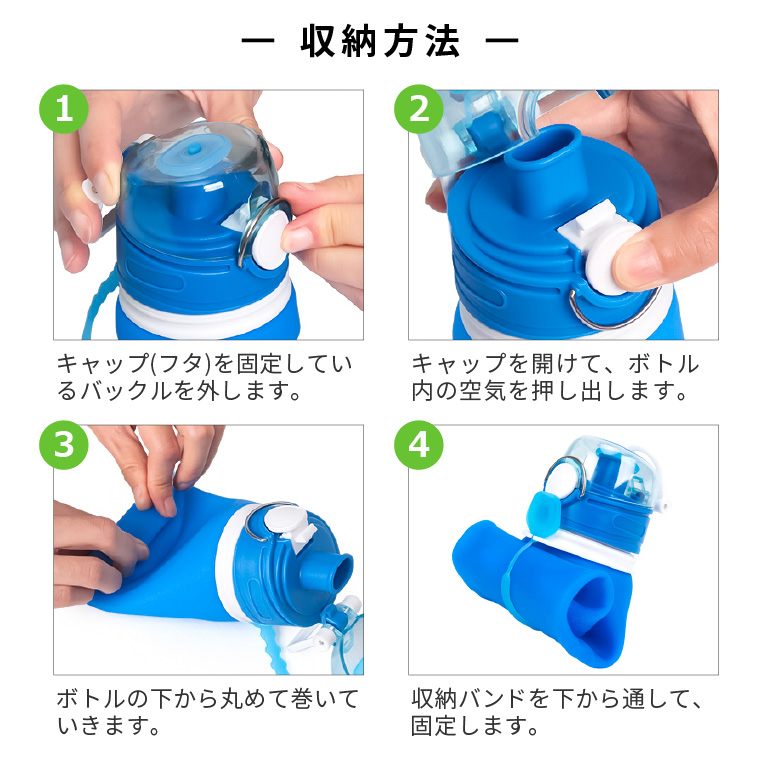 — 収納方法 —

1

キャップ(フタ)を固定しているバックルを外します。

2

キャップを開けて、ボトル内の空気を押し出します。

3

ボトルの下から丸めて巻いていきます。

4

収納バンドを下から通して、固定します。