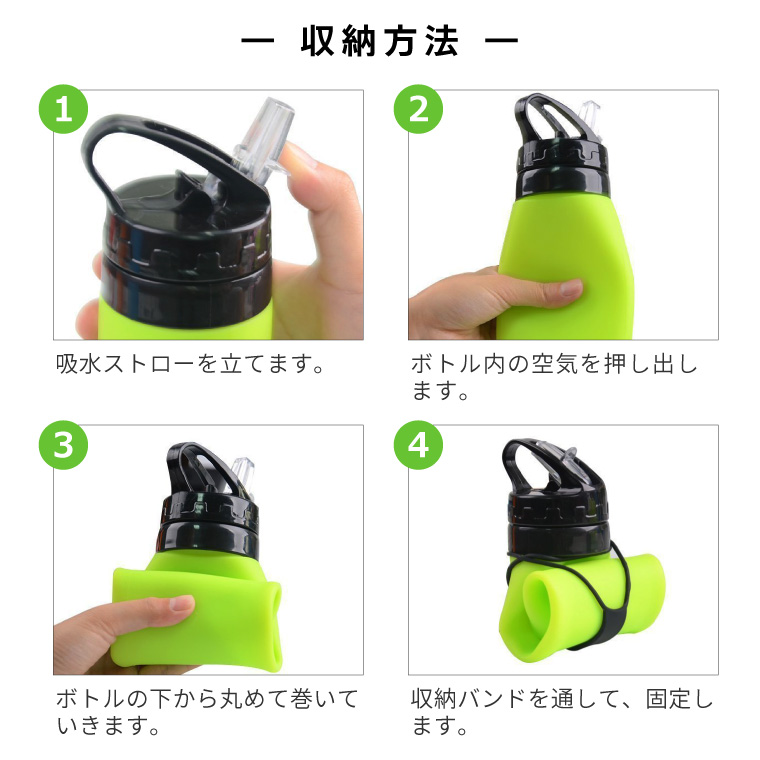 — 収納方法 —

1

吸水ストローを立てます。

2

ボトル内の空気を押し出します。

3

ボトルの下から丸めて巻いていきます。

4

収納バンドを通して、固定します。