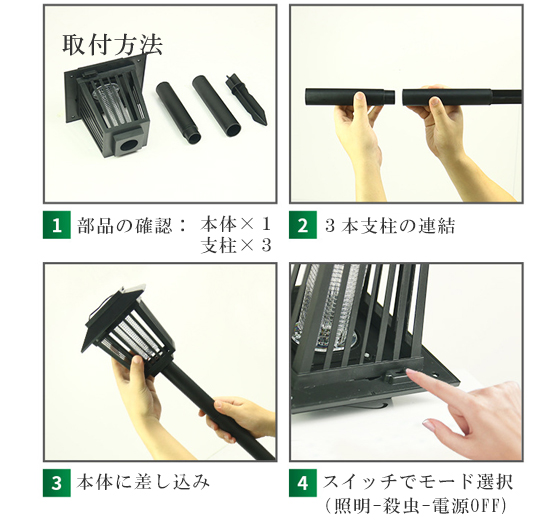 取付方法

1 部品の確認： 本体×１
支柱×３

2 ３本支柱の連結

3 本体に差し込み

4 スイッチでモード選択
（照明-殺虫-電源OFF）