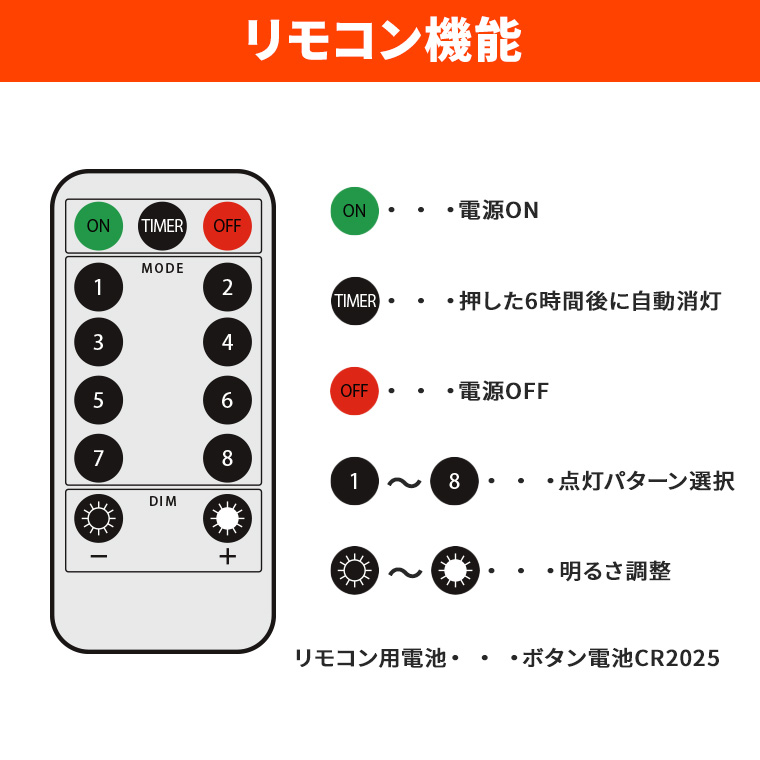 リモコン機能

ON TIMER OFF

MODE

1 2

3 4

5 6

7 8

DIM

− +

ON・・・電源ON

TIMER・・・押した6時間後に自動消灯

OFF・・・電源OFF

1 〜 8・・・点灯パターン選択

〜・・・明るさ調整

リモコン用電池・・・ボタン電池CR2025