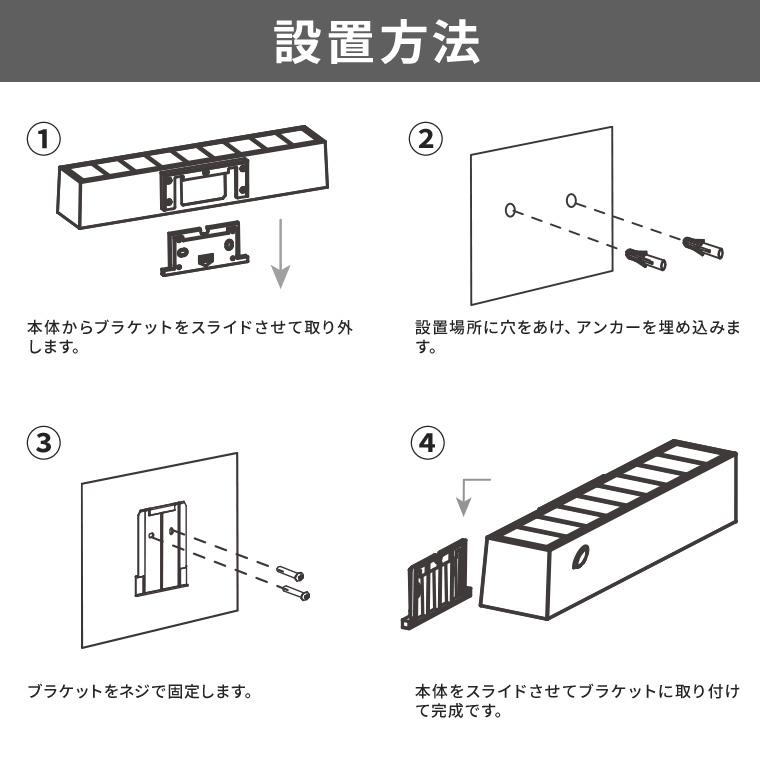 設置方法

①

本体からブラケットをスライドさせて取り外します。

②

設置場所に穴をあけ、アンカーを埋め込みます。

③

ブラケットをネジで固定します。

④

本体をスライドさせてブラケットに取り付けて完成です。