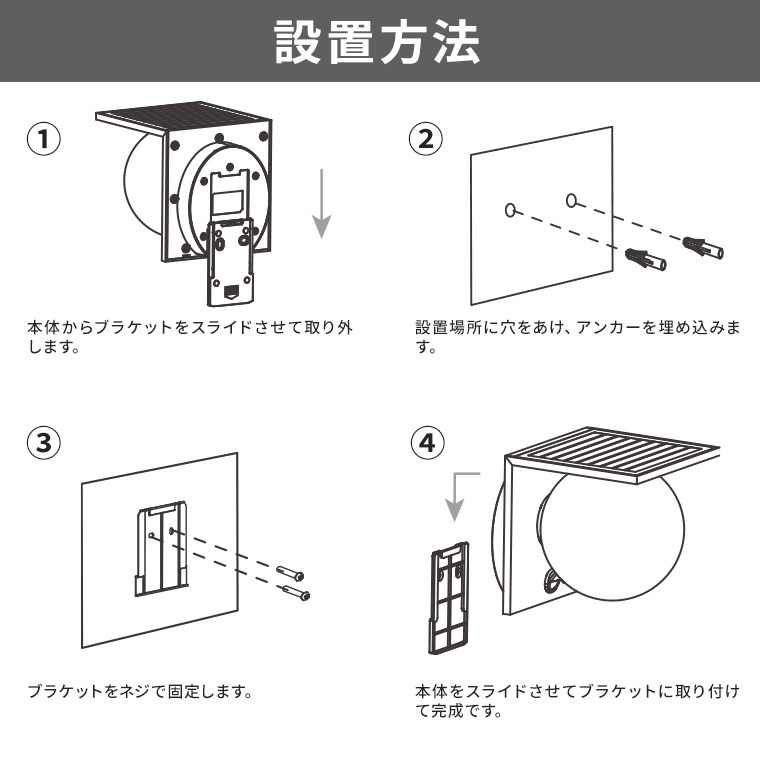 設置方法

①

本体からブラケットをスライドさせて取り外します。

②

設置場所に穴をあけ、アンカーを埋め込みます。

③

ブラケットをネジで固定します。

④

本体をスライドさせてブラケットに取り付けて完成です。