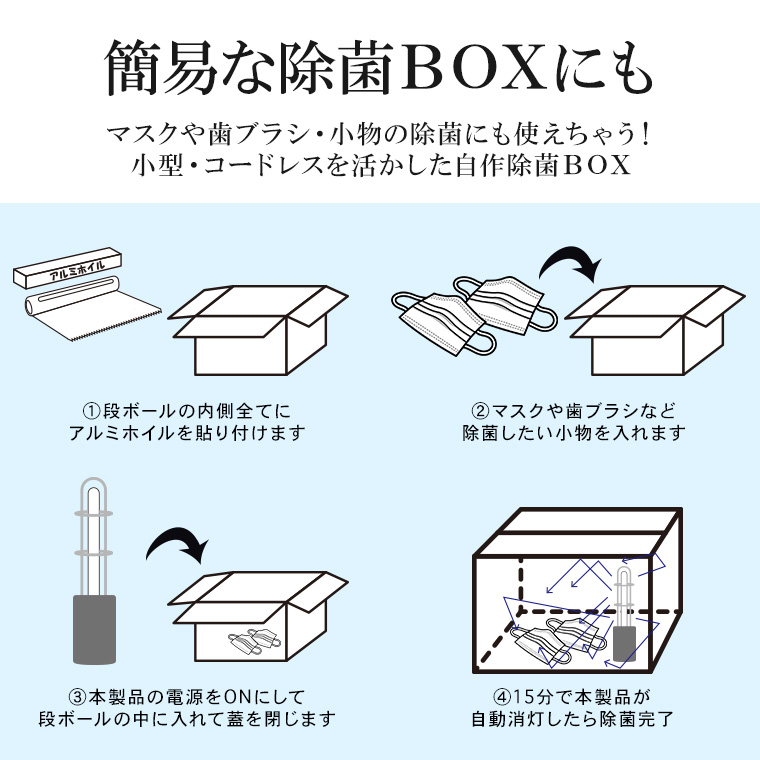 簡易な除菌BOXにも

マスクや歯ブラシ・小物の除菌にも使えちゃう!
小型・コードレスを活かした自作除菌BOX

アルミホイル

①段ボールの内側全てに
アルミホイルを貼り付けます

②マスクや歯ブラシなど
除菌したい小物を入れます

③本製品の電源をONにして
段ボールの中に入れて蓋を閉じます

④15分で本製品が
自動消灯したら除菌完了