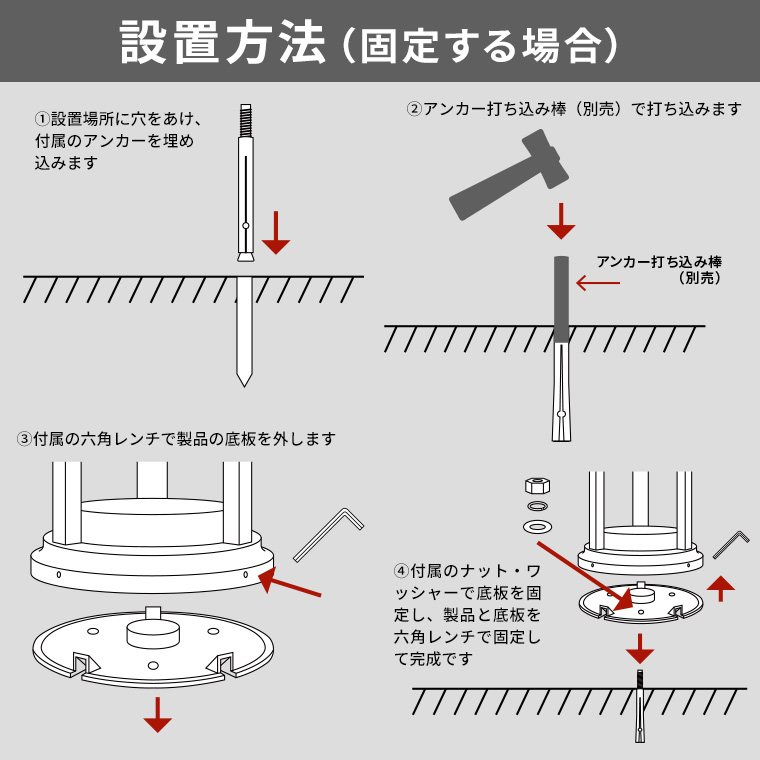 設置方法（固定する場合）

①設置場所に穴をあけ、付属のアンカーを埋め込みます

②アンカー打ち込み棒（別売）で打ち込みます

アンカー打ち込み棒（別売）

③付属の六角レンチで製品の底板を外します

④付属のナット・ワッシャーで底板を固定し、製品と底板を六角レンチで固定して完成です