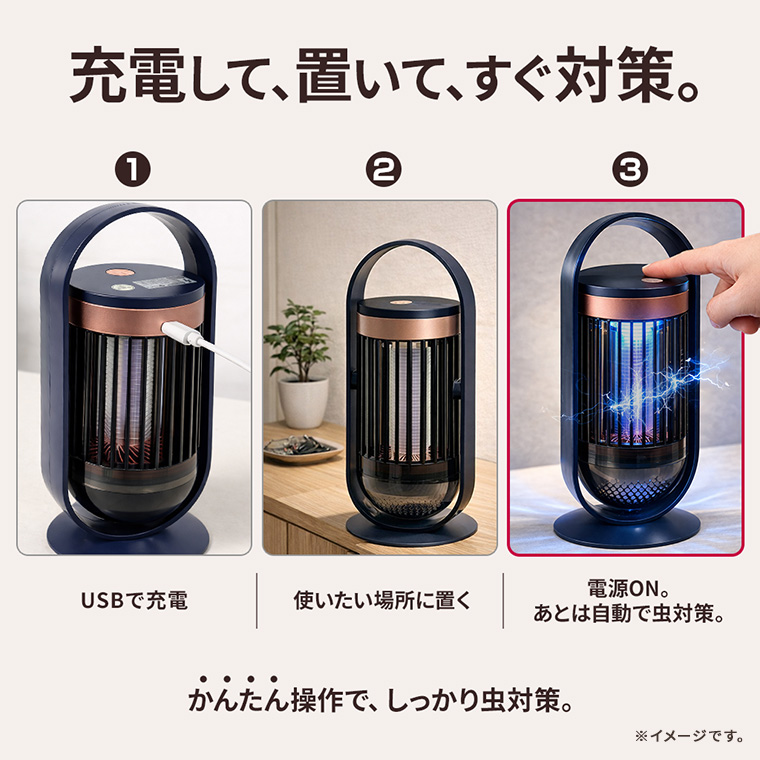 充電して、置いて、すぐ対策。

❶

❷

❸

USBで充電

使いたい場所に置く

電源ON。
あとは自動で虫対策。

かんたん操作で、しっかり虫対策。

※イメージです。