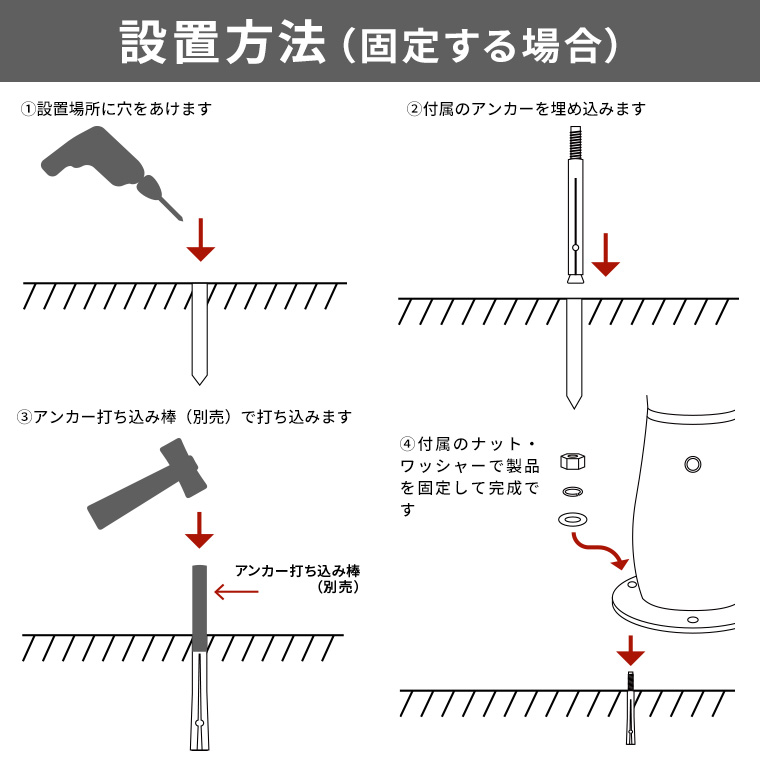 設置方法（固定する場合）

①設置場所に穴をあけます

②付属のアンカーを埋め込みます

③アンカー打ち込み棒（別売）で打ち込みます

アンカー打ち込み棒（別売）

④付属のナット・ワッシャーで製品を固定して完成です