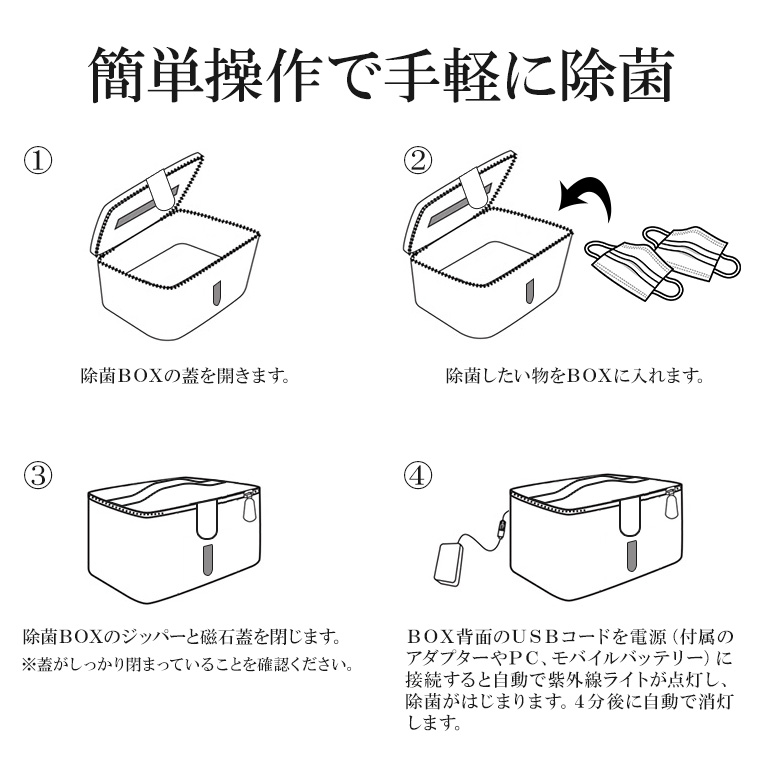 簡単操作で手軽に除菌

①

除菌BOXの蓋を開きます。

②

除菌したい物をBOXに入れます。

③

除菌BOXのジッパーと磁石蓋を閉じます。
※蓋がしっかり閉まっていることを確認ください。

④

BOX背面のUSBコードを電源（付属のアダプターやPC、モバイルバッテリー）に接続すると自動で紫外線ライトが点灯し、除菌がはじまります。4分後に自動で消灯します。