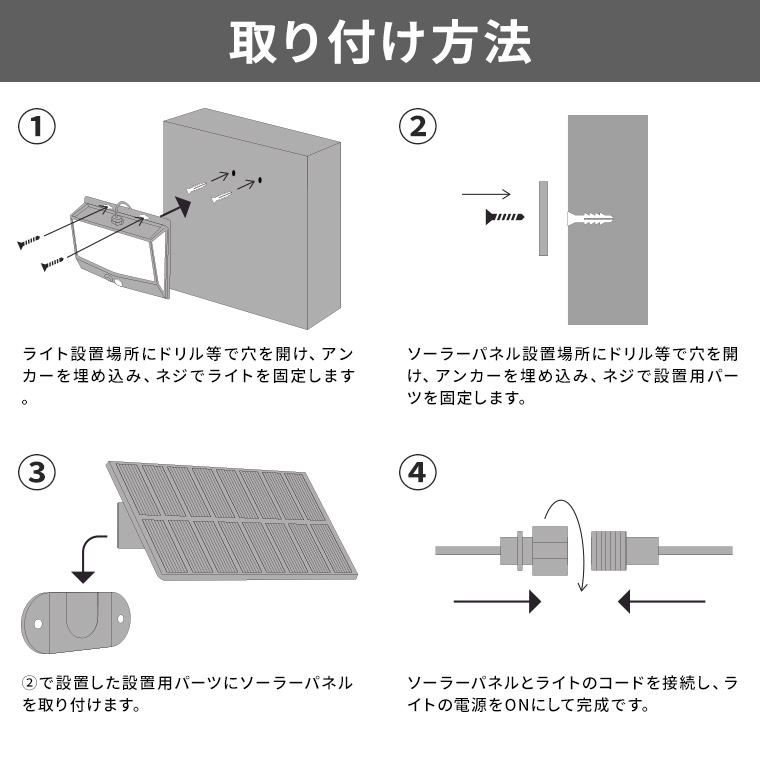 取り付け方法

①

ライト設置場所にドリル等で穴を開け、アンカーを埋め込み、ネジでライトを固定します。

②

ソーラーパネル設置場所にドリル等で穴を開け、アンカーを埋め込み、ネジで設置用パーツを固定します。

③

②で設置した設置用パーツにソーラーパネルを取り付けます。

④

ソーラーパネルとライトのコードを接続し、ライトの電源をONにして完成です。