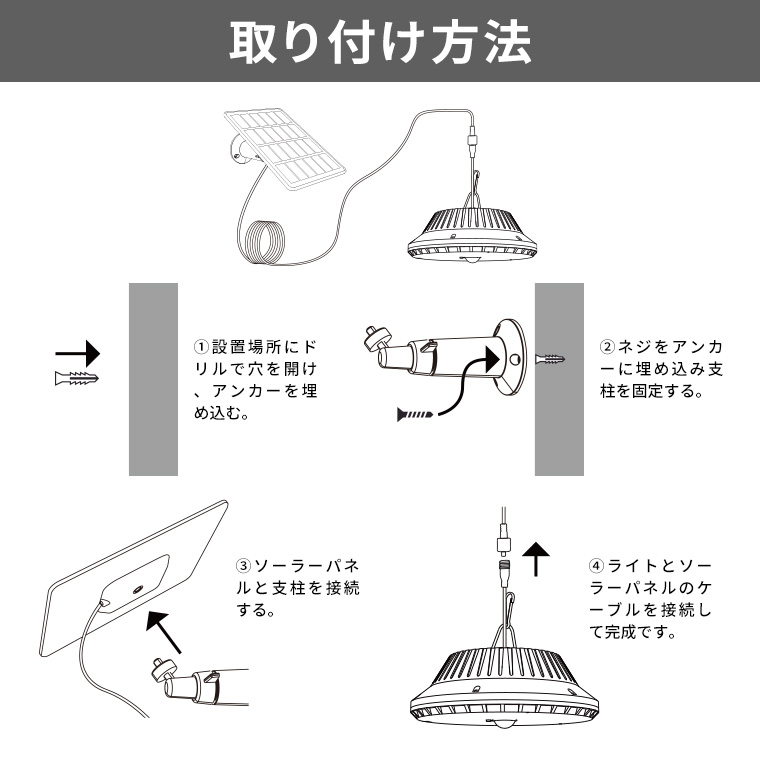 取り付け方法

①設置場所にドリルで穴を開け、アンカーを埋め込む。

②ネジをアンカーに埋め込み支柱を固定する。

③ソーラーパネルと支柱を接続する。

④ライトとソーラーパネルのケーブルを接続して完成です。