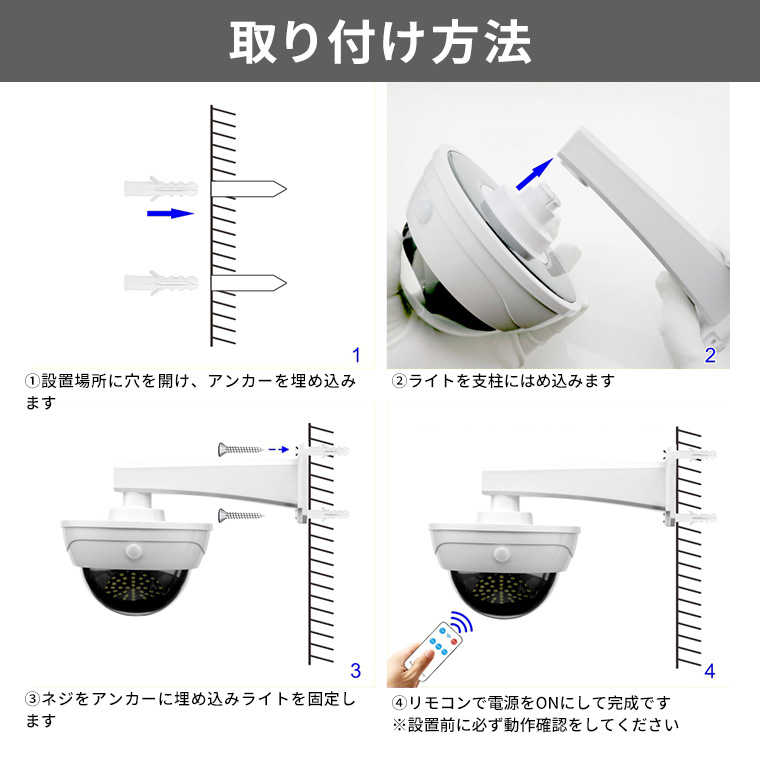 取り付け方法

1

①設置場所に穴を開け、アンカーを埋め込みます

2

②ライトを支柱にはめ込みます

3

③ネジをアンカーに埋め込みライトを固定します

4

④リモコンで電源をONにして完成です
※設置前に必ず動作確認をしてください